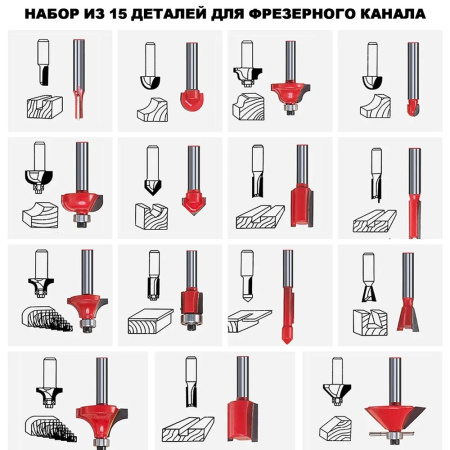 НАБОР ИЗ 15 ДЕТАЛЕЙ ДЛЯ ФРЕЗЕРНОГО КАНАЛА